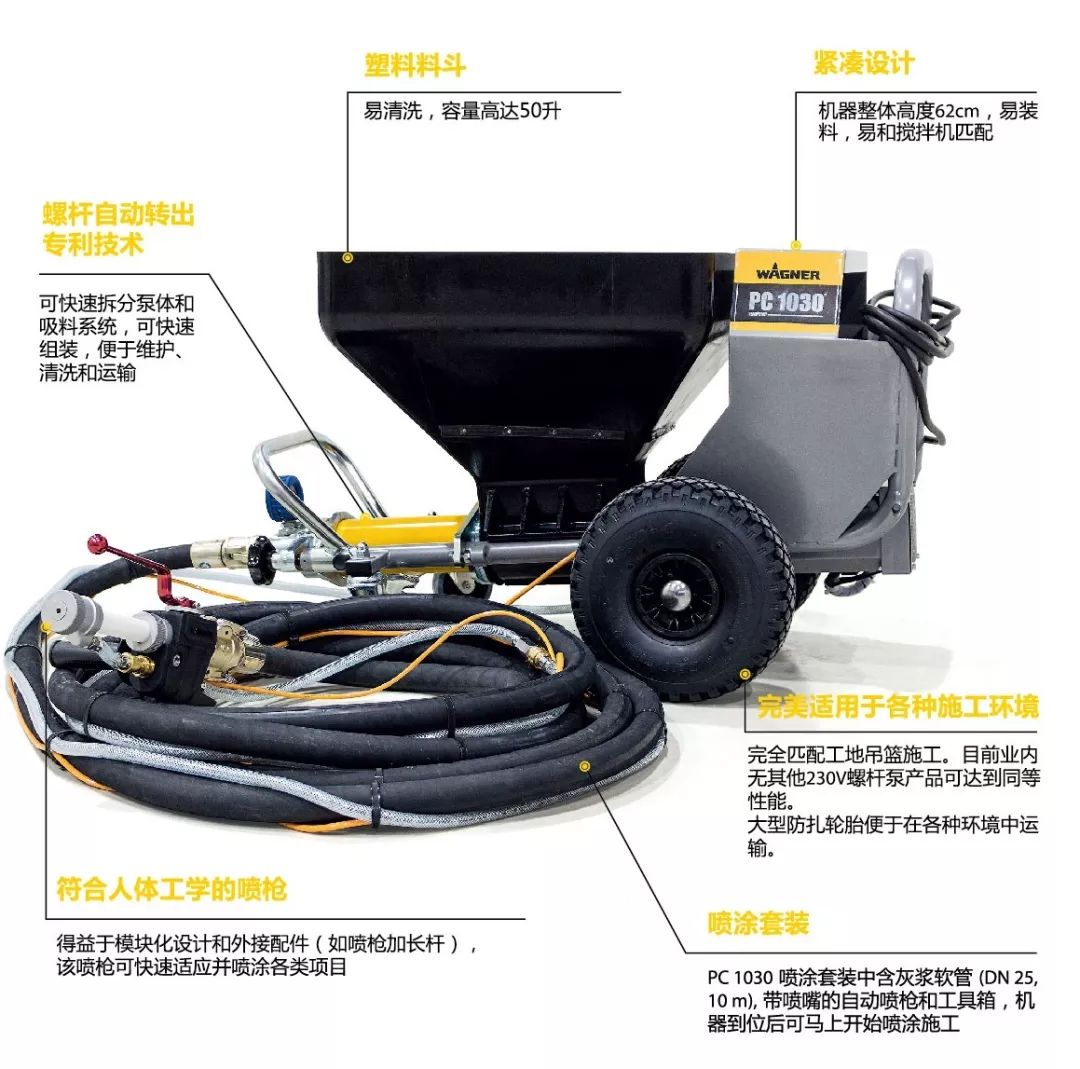 塑料料斗

易清洗，容量高达50升

紧凑设计

机器整体高度62cm，易装料，易和搅拌机匹配

螺杆自动转出专利技术

可快速拆分泵体和吸料系统，可快速组装，便于维护、清洗和运输

WAGNER

PC 1030

完美适用于各种施工环境

完全匹配工地吊篮施工。目前业内无其他230V螺杆泵产品可达到同等性能。
大型防扎轮胎便于在各种环境中运输。

符合人体工学的喷枪

得益于模块化设计和外接配件（如喷枪加长杆），该喷枪可快速适应并喷涂各类项目

喷涂套装

PC 1030 喷涂套装中含灰浆软管 (DN 25, 10 m), 带喷嘴的自动喷枪和工具箱，机器到位后可马上开始喷涂施工